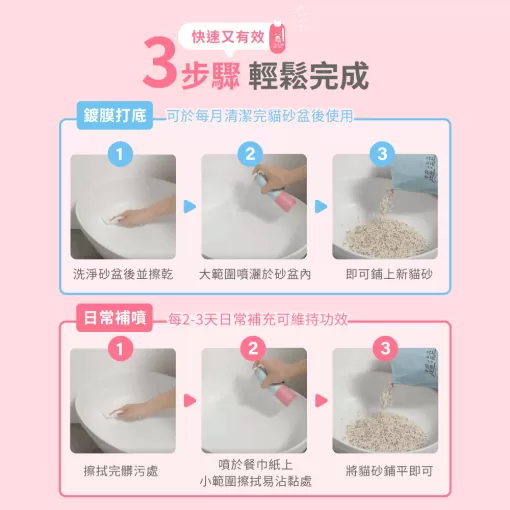 快速又有效

3步驟 輕鬆完成

鍍膜打底 可於每月清潔完貓砂盆後使用

1
洗淨砂盆後並擦乾

2
大範圍噴灑於砂盆內

3
即可鋪上新貓砂

日常補噴 每2-3天日常補充可維持功效

1
擦拭完髒污處

2
噴於餐巾紙上
小範圍擦拭易沾黏處

3
將貓砂鋪平即可