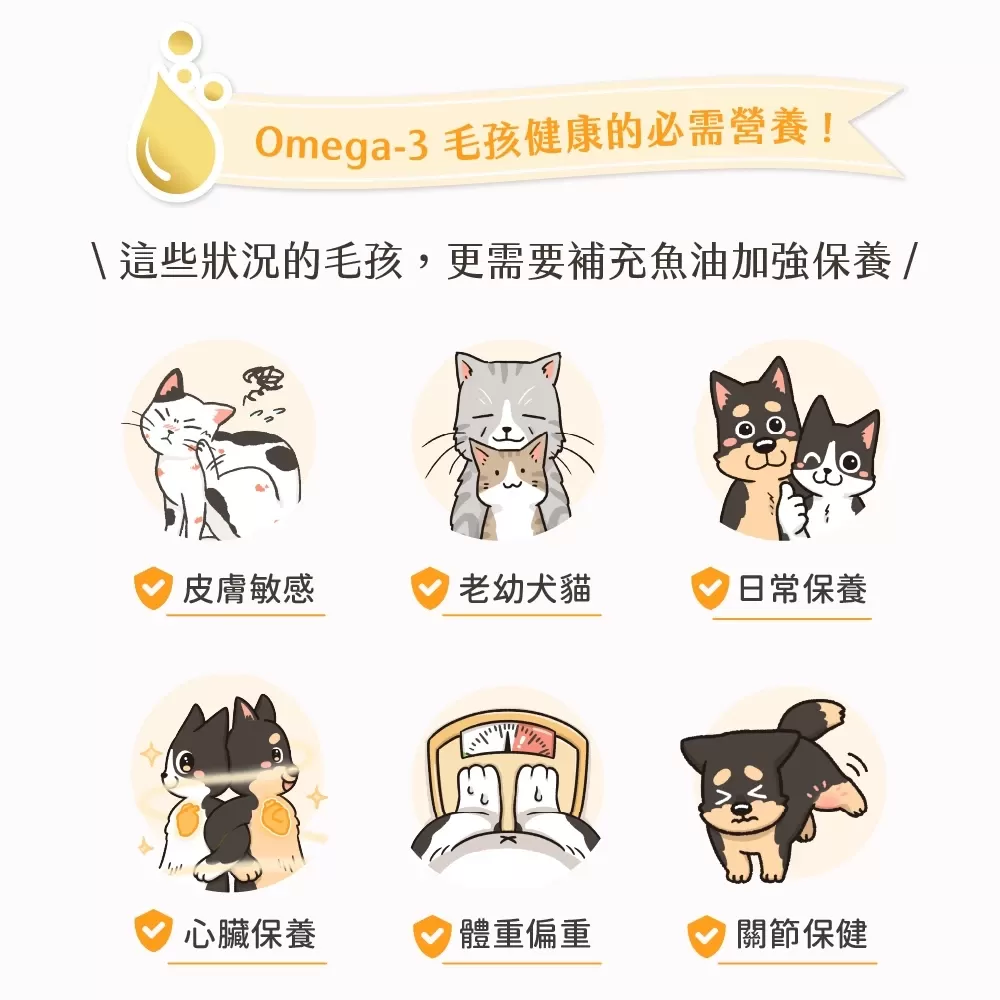 Omega-3 毛孩健康的必需營養！

\ 這些狀況的毛孩，更需要補充魚油加強保養 /

皮膚敏感

老幼犬貓

日常保養

心臟保養

體重偏重

關節保健