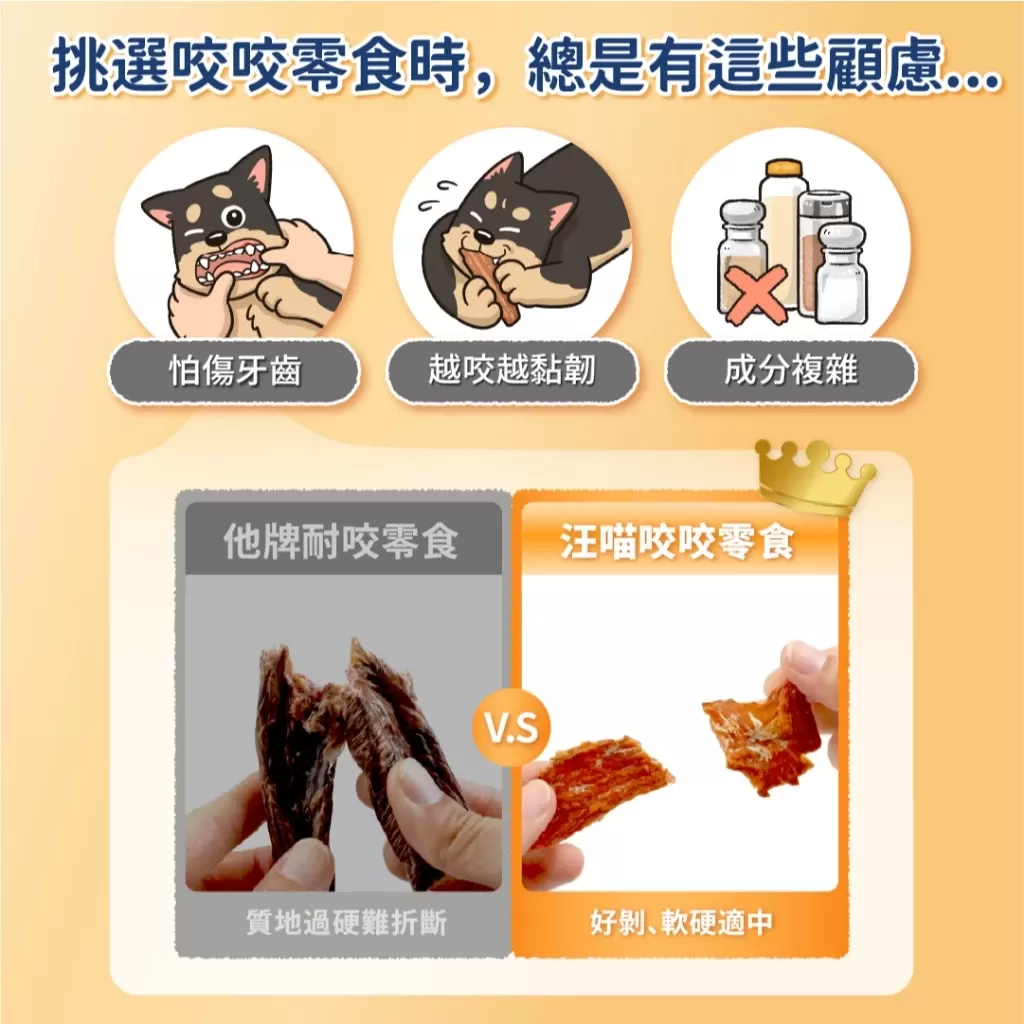 挑選咬咬零食時，總是有這些顧慮...

怕傷牙齒

越咬越黏韌

成分複雜

他牌耐咬零食

質地過硬難折斷

V.S

汪喵咬咬零食

好剝、軟硬適中