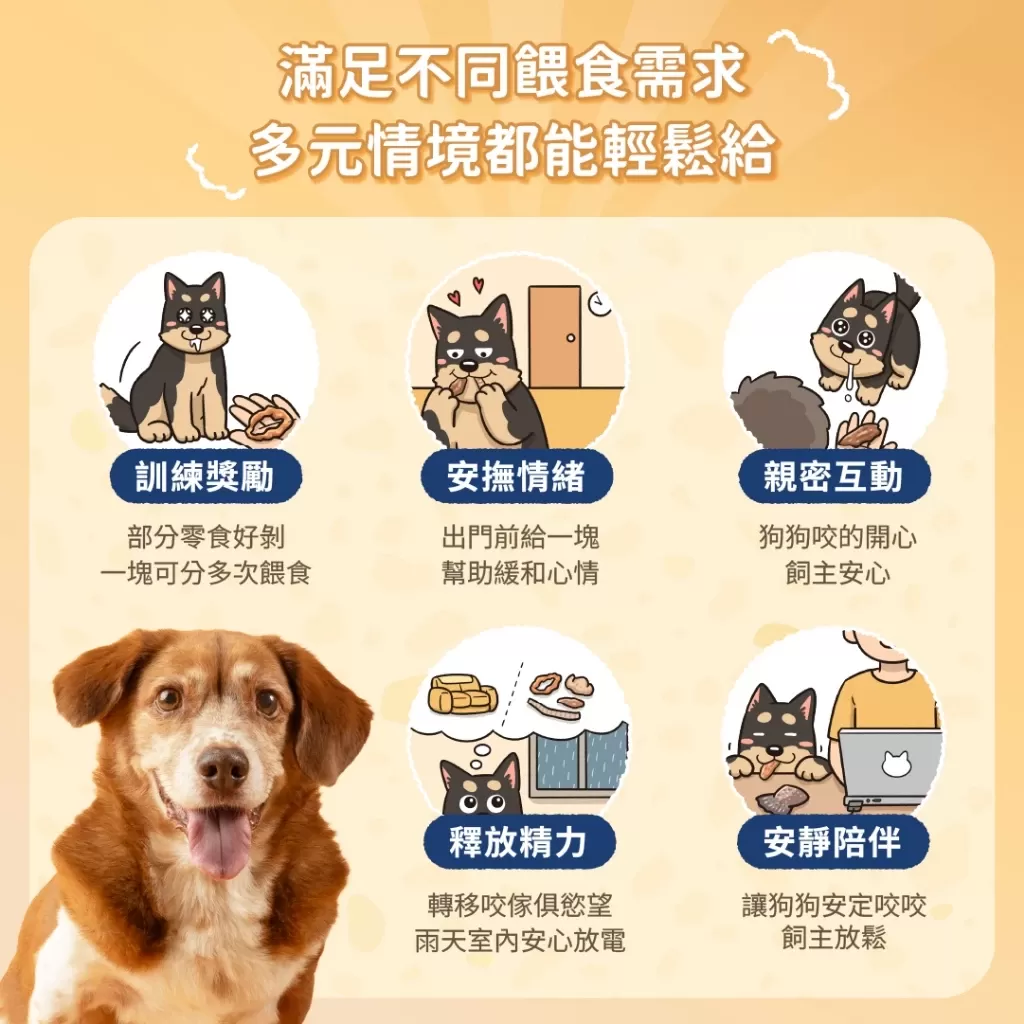 滿足不同餵食需求
多元情境都能輕鬆給

訓練獎勵

部分零食好剝
一塊可分多次餵食

安撫情緒

出門前給一塊
幫助緩和心情

親密互動

狗狗咬的開心
飼主安心

釋放精力

轉移咬傢俱慾望
雨天室內安心放電

安靜陪伴

讓狗狗安定咬咬
飼主放鬆