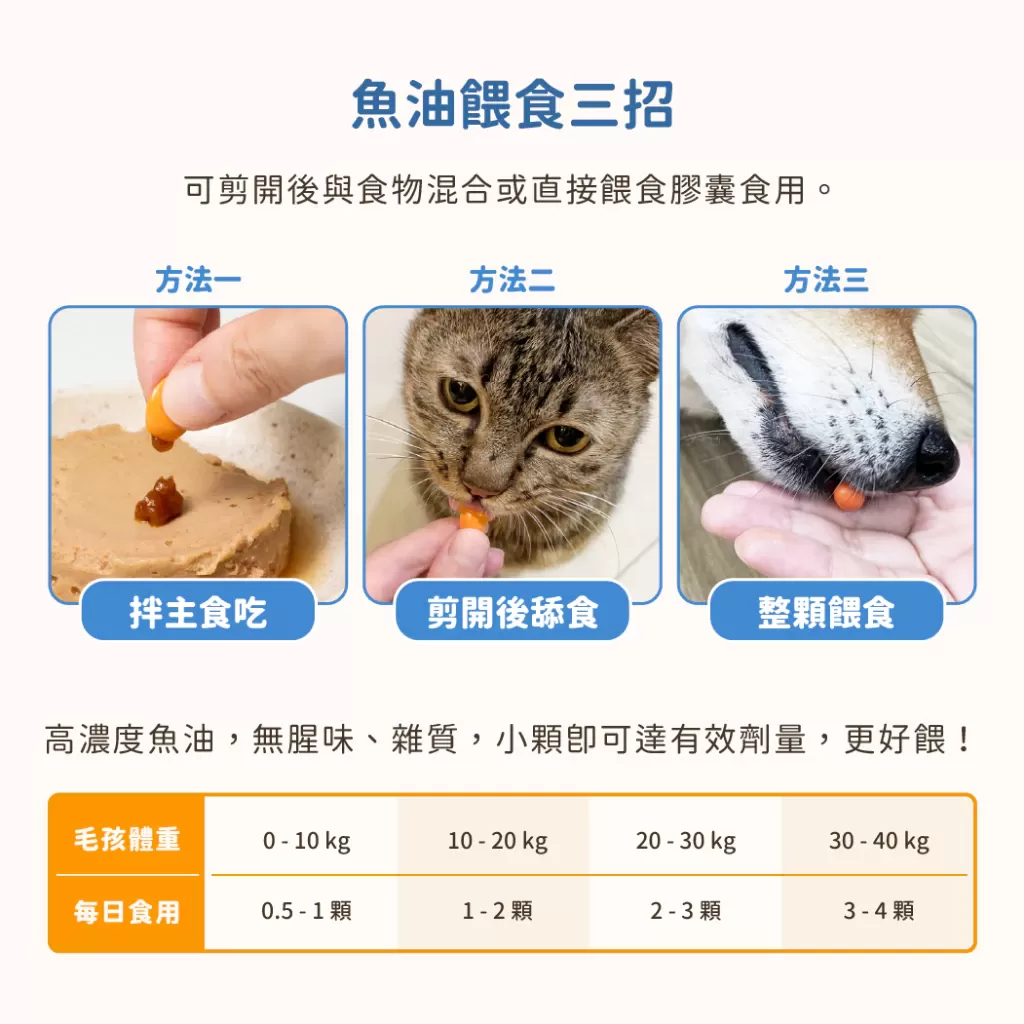 魚油餵食三招

可剪開後與食物混合或直接餵食膠囊食用。

方法一

拌主食吃

方法二

剪開後舔食

方法三

整顆餵食

高濃度魚油，無腥味、雜質，小顆即可達有效劑量，更好餵！

| 毛孩體重 | 0 - 10 kg | 10 - 20 kg | 20 - 30 kg | 30 - 40 kg |
|---|---|---|---|---|
| 每日食用 | 0.5 - 1 顆 | 1 - 2 顆 | 2 - 3 顆 | 3 - 4 顆 |