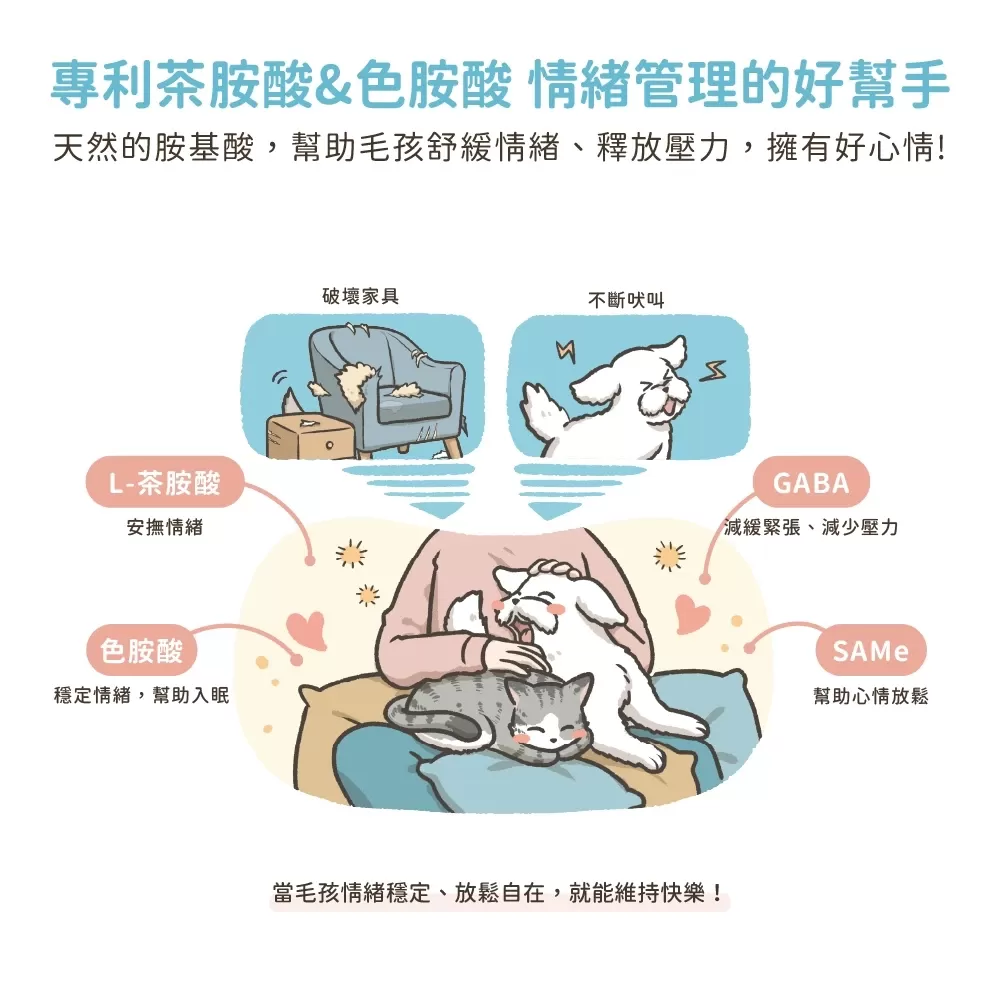 專利茶胺酸&色胺酸 情緒管理的好幫手

天然的胺基酸，幫助毛孩舒緩情緒、釋放壓力，擁有好心情!

破壞家具

不斷吠叫

L-茶胺酸
安撫情緒

色胺酸
穩定情緒，幫助入眠

GABA
減緩緊張、減少壓力

SAMe
幫助心情放鬆

當毛孩情緒穩定、放鬆自在，就能維持快樂！