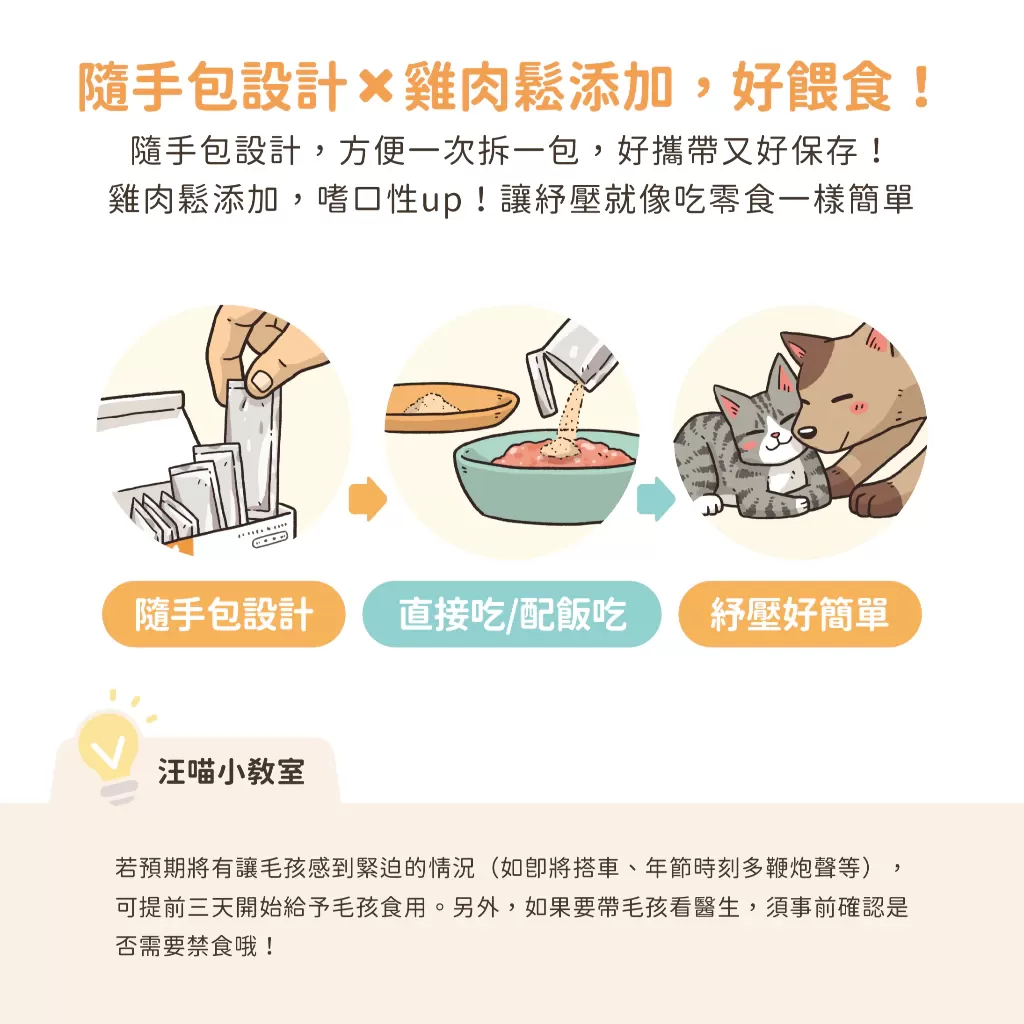 隨手包設計×雞肉鬆添加，好餵食！

隨手包設計，方便一次拆一包，好攜帶又好保存！
雞肉鬆添加，嗜口性up！讓紓壓就像吃零食一樣簡單

隨手包設計

直接吃/配飯吃

紓壓好簡單

汪喵小教室

若預期將有讓毛孩感到緊迫的情況（如即將搭車、年節時刻多鞭炮聲等），可提前三天開始給予毛孩食用。另外，如果要帶毛孩看醫生，須事前確認是否需要禁食哦！